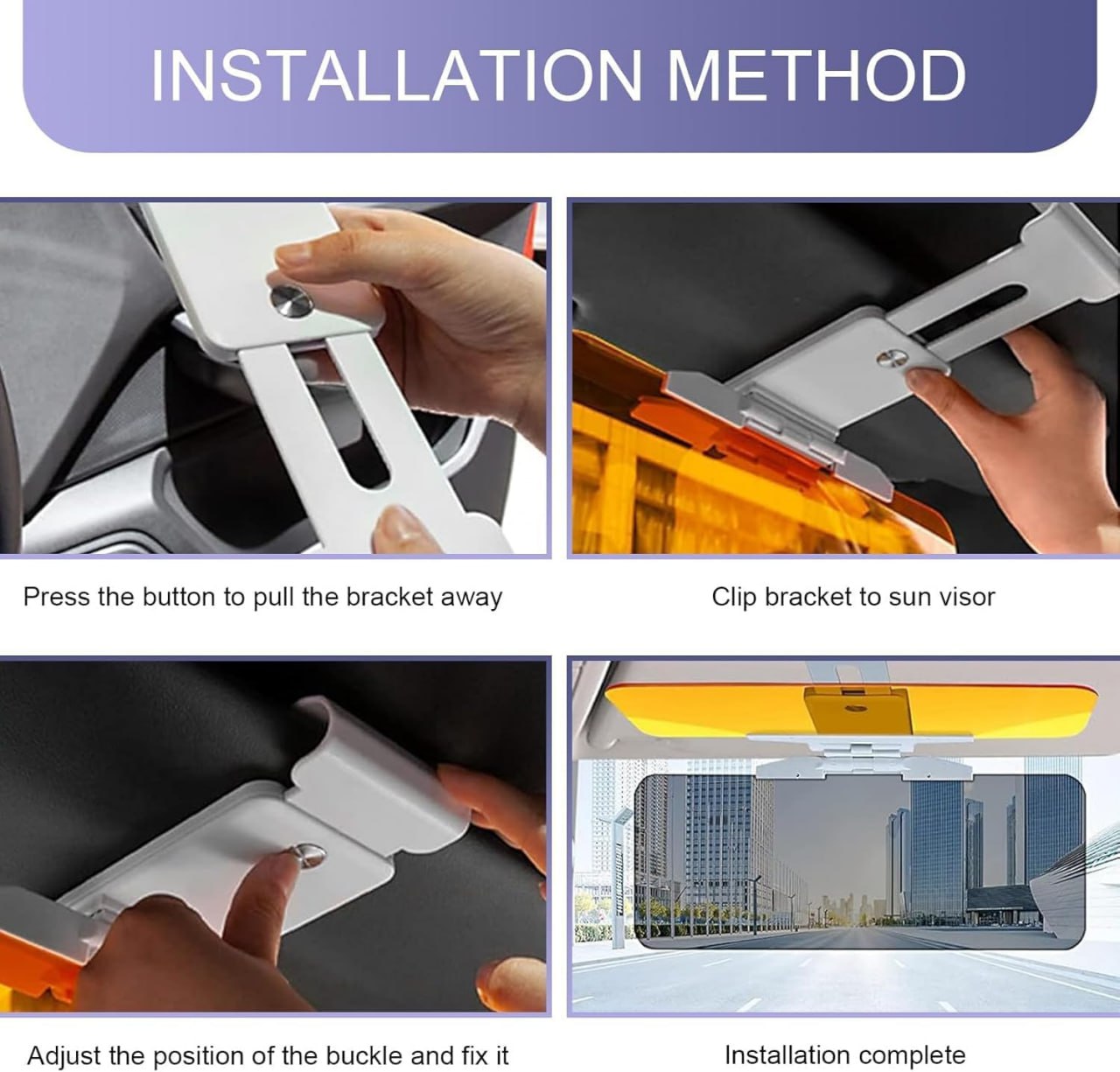 INSTALLATION METHOD

Press the button to pull the bracket away

Clip bracket to sun visor

Adjust the position of the buckle and fix it

Installation complete